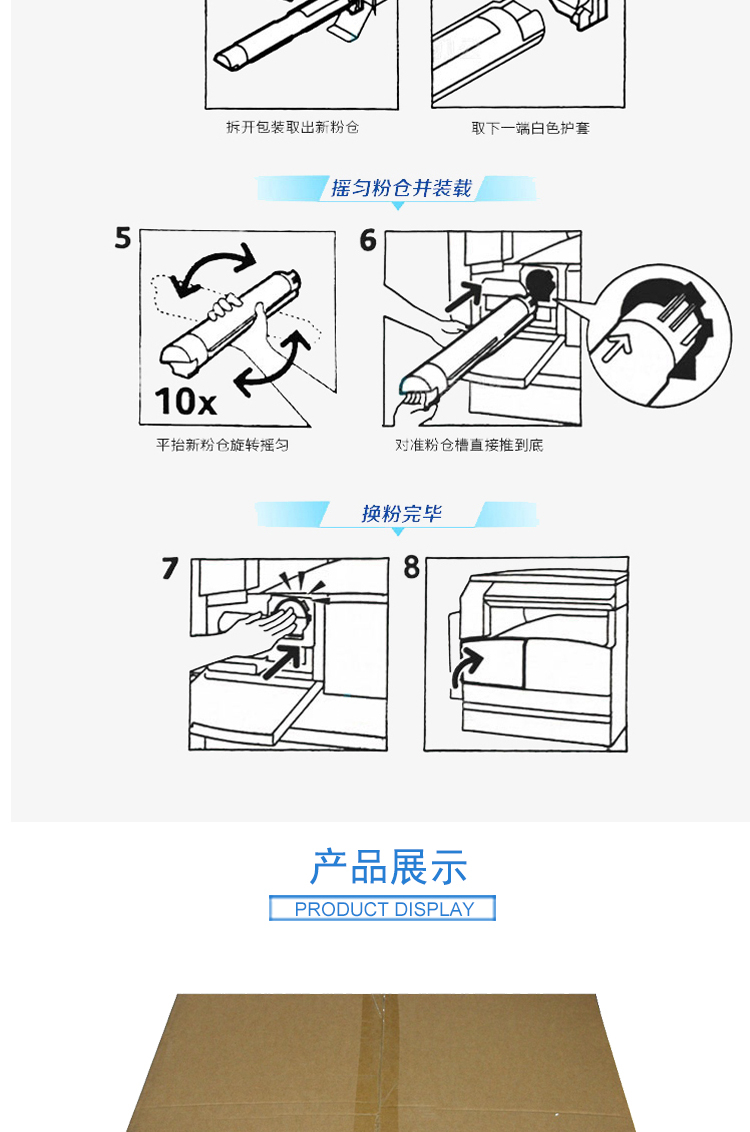 拆开包装取出新粉仓

取下一端白色护套

摇匀粉仓并装载

5

10x

平抬新粉仓旋转摇匀

6

对准粉仓槽直接推到底

换粉完毕

7

8

产品展示

PRODUCT DISPLAY