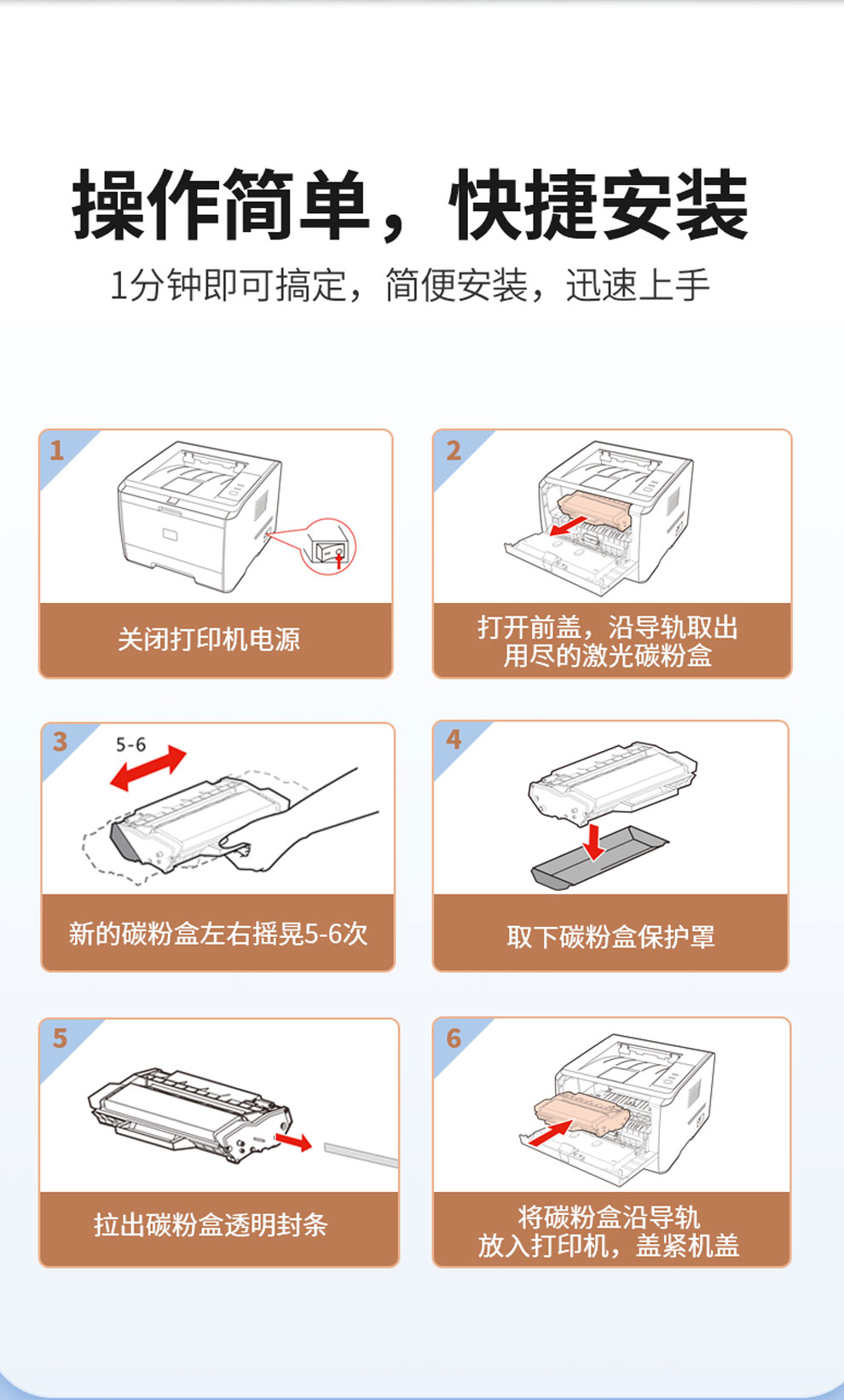 操作简单，快捷安装

1分钟即可搞定，简便安装，迅速上手

1

关闭打印机电源

2

打开前盖，沿导轨取出用尽的激光碳粉盒

3

5-6

新的碳粉盒左右摇晃5-6次

4

取下碳粉盒保护罩

5

拉出碳粉盒透明封条

6

将碳粉盒沿导轨放入打印机，盖紧机盖