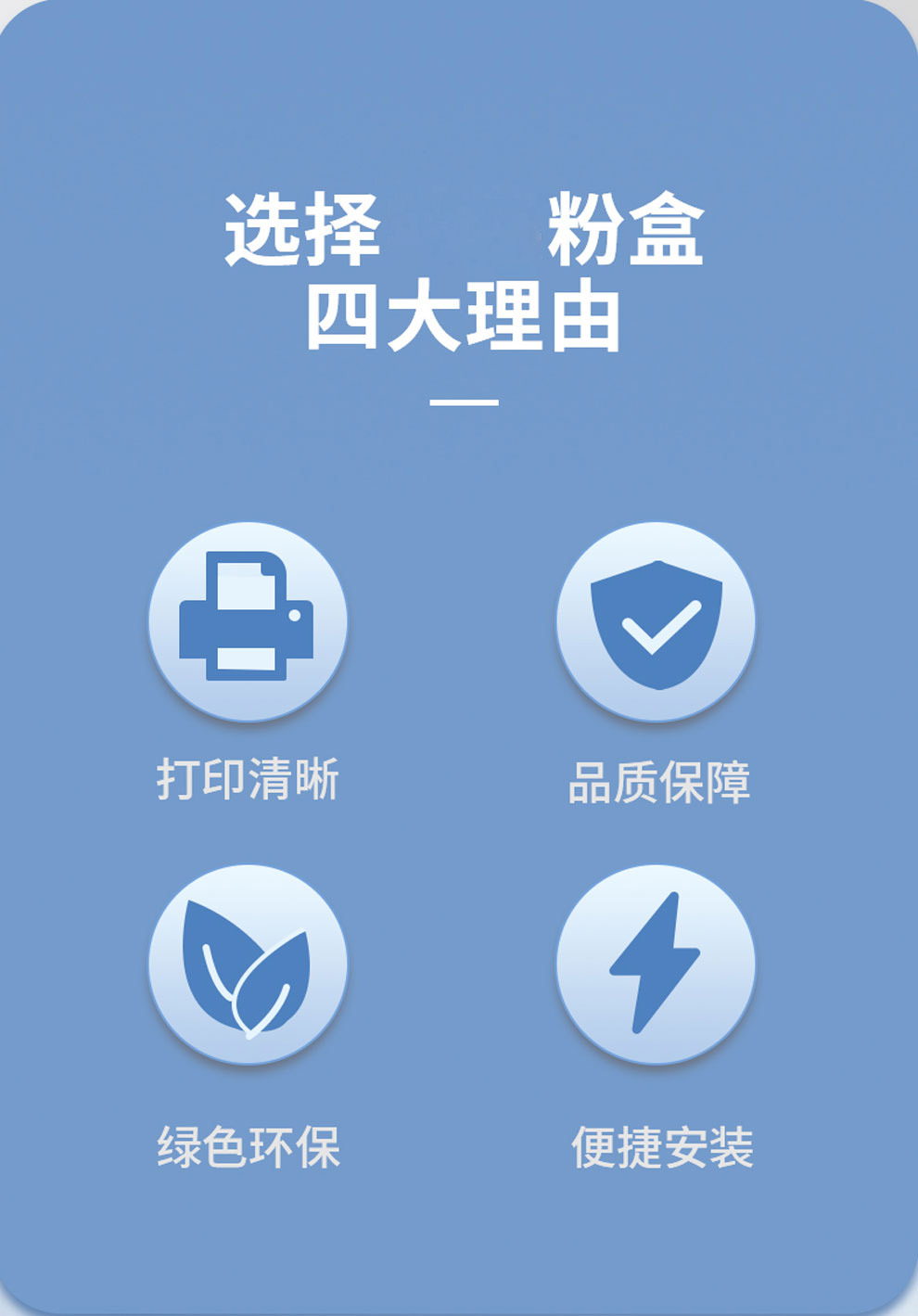 选择 粉盒
四大理由

打印清晰

品质保障

绿色环保

便捷安装